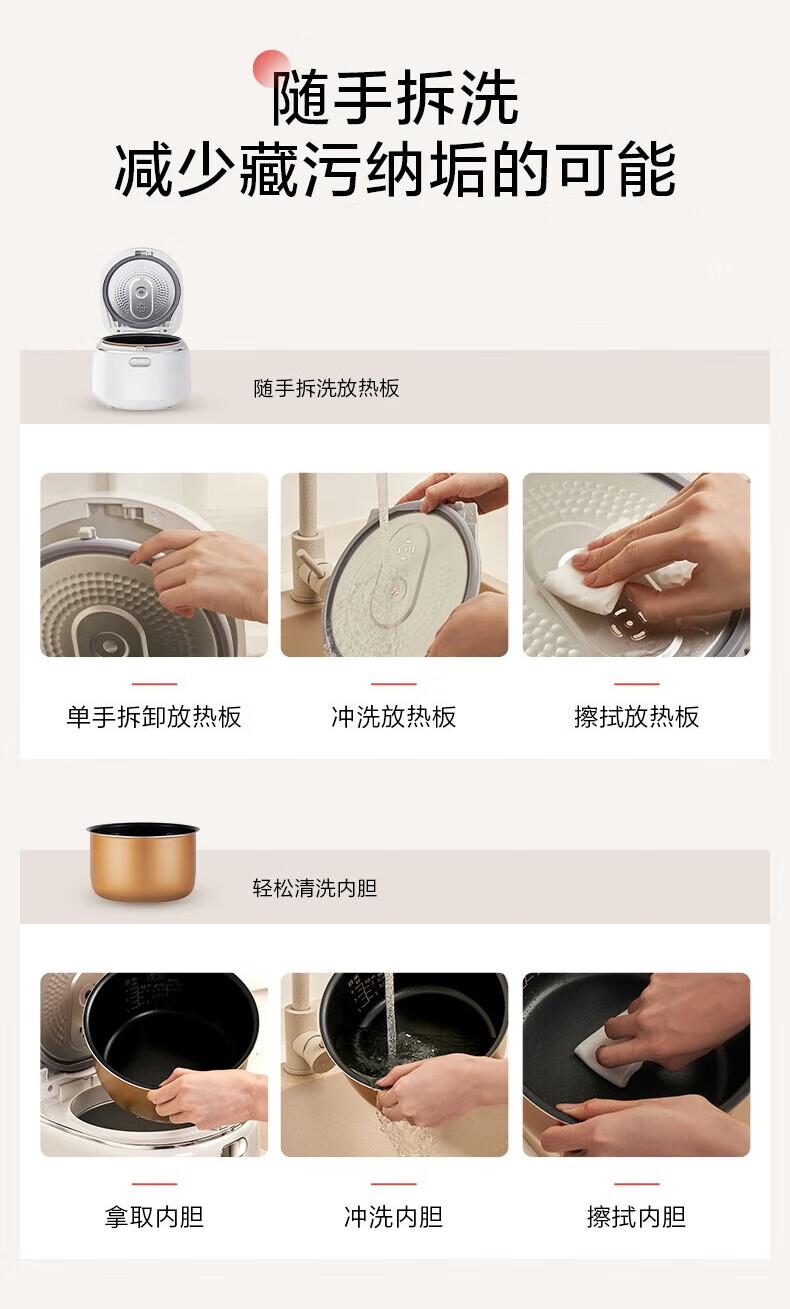 随手拆洗
减少藏污纳垢的可能

随手拆洗放热板

单手拆卸放热板

冲洗放热板

擦拭放热板

轻松清洗内胆

拿取内胆

冲洗内胆

擦拭内胆