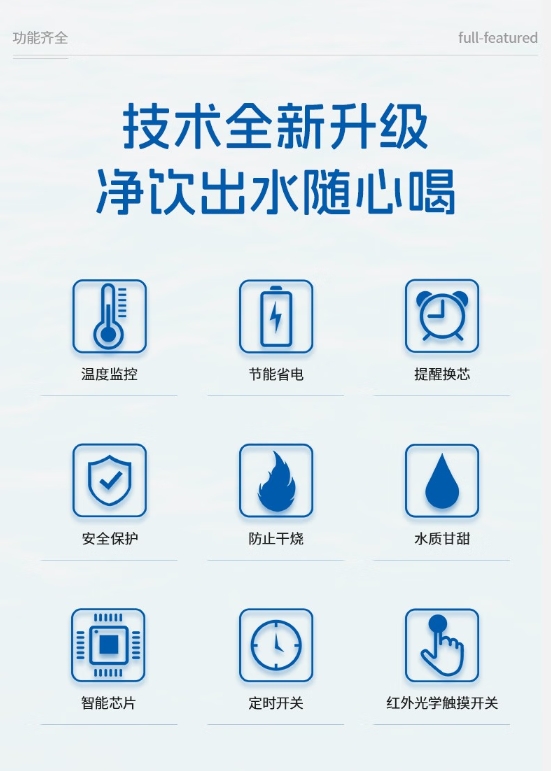 功能齐全

full-featured

技术全新升级
净饮出水随心喝

温度监控

节能省电

提醒换芯

安全保护

防止干烧

水质甘甜

智能芯片

定时开关

红外光学触摸开关