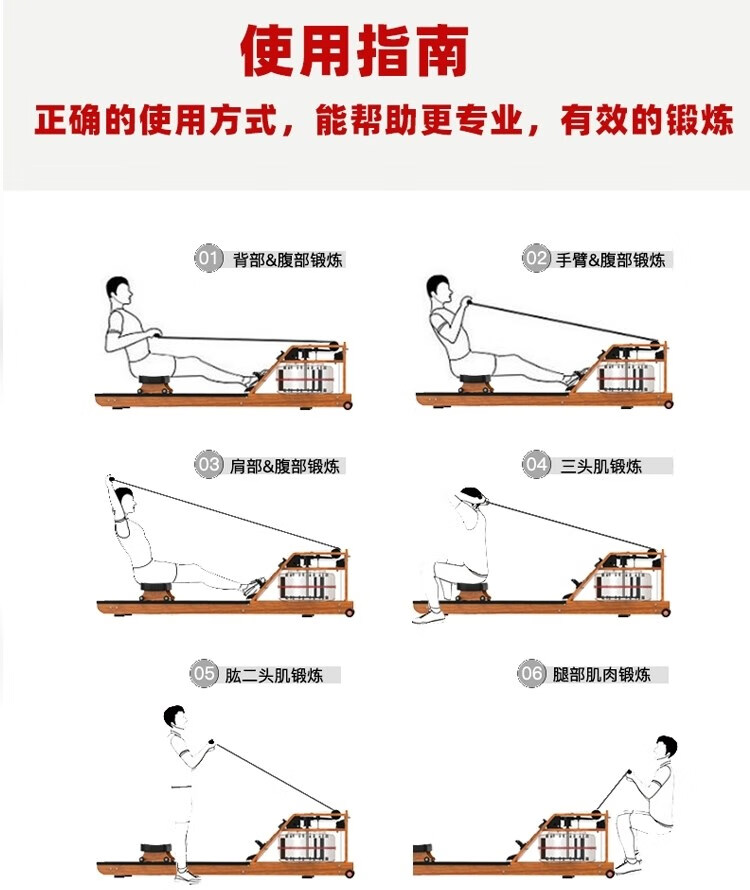 使用指南

正确的使用方式，能帮助更专业，有效的锻炼

01 背部&腹部锻炼

02 手臂&腹部锻炼

03 肩部&腹部锻炼

04 三头肌锻炼

05 肱二头肌锻炼

06 腿部肌肉锻炼