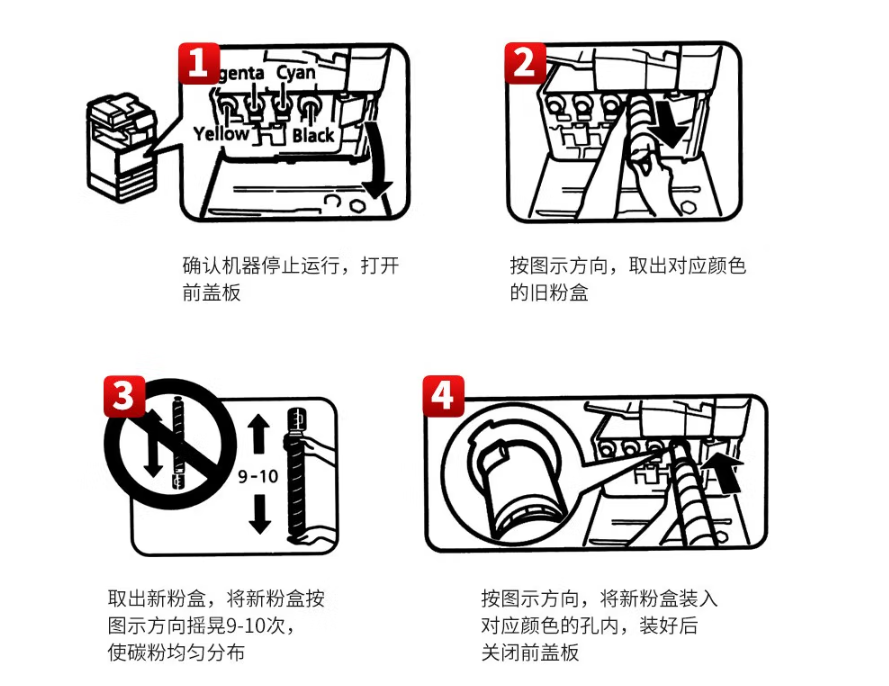 1

genta Cyan

Yellow Black

确认机器停止运行，打开前盖板

2

按图示方向，取出对应颜色的旧粉盒

3

9-10

取出新粉盒，将新粉盒按图示方向摇晃9-10次，使碳粉均匀分布

4

按图示方向，将新粉盒装入对应颜色的孔内，装好后关闭前盖板