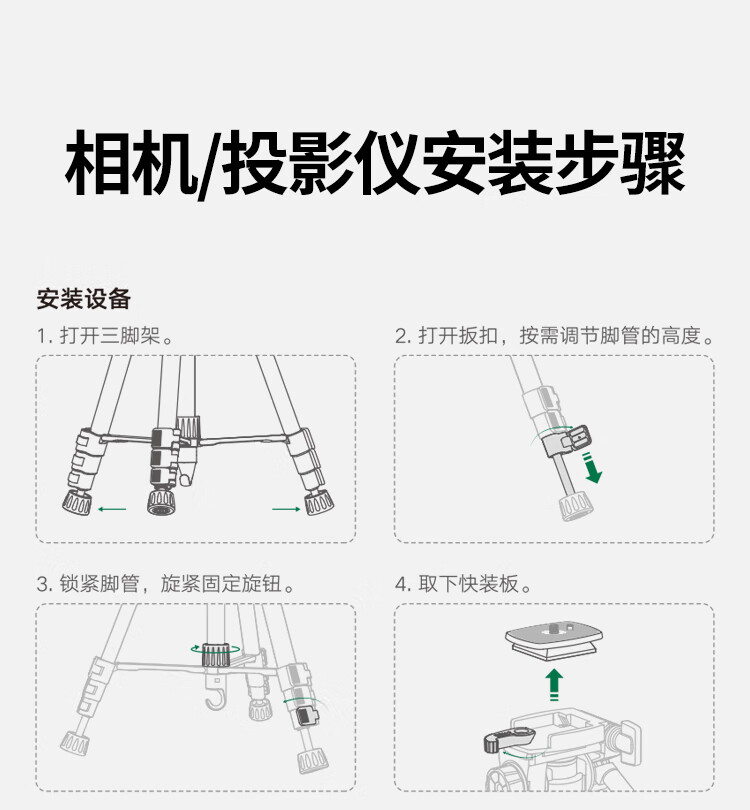 相机/投影仪安装步骤

安装设备

1. 打开三脚架。

2. 打开扳扣，按需调节脚管的高度。

3. 锁紧脚管，旋紧固定旋钮。

4. 取下快装板。