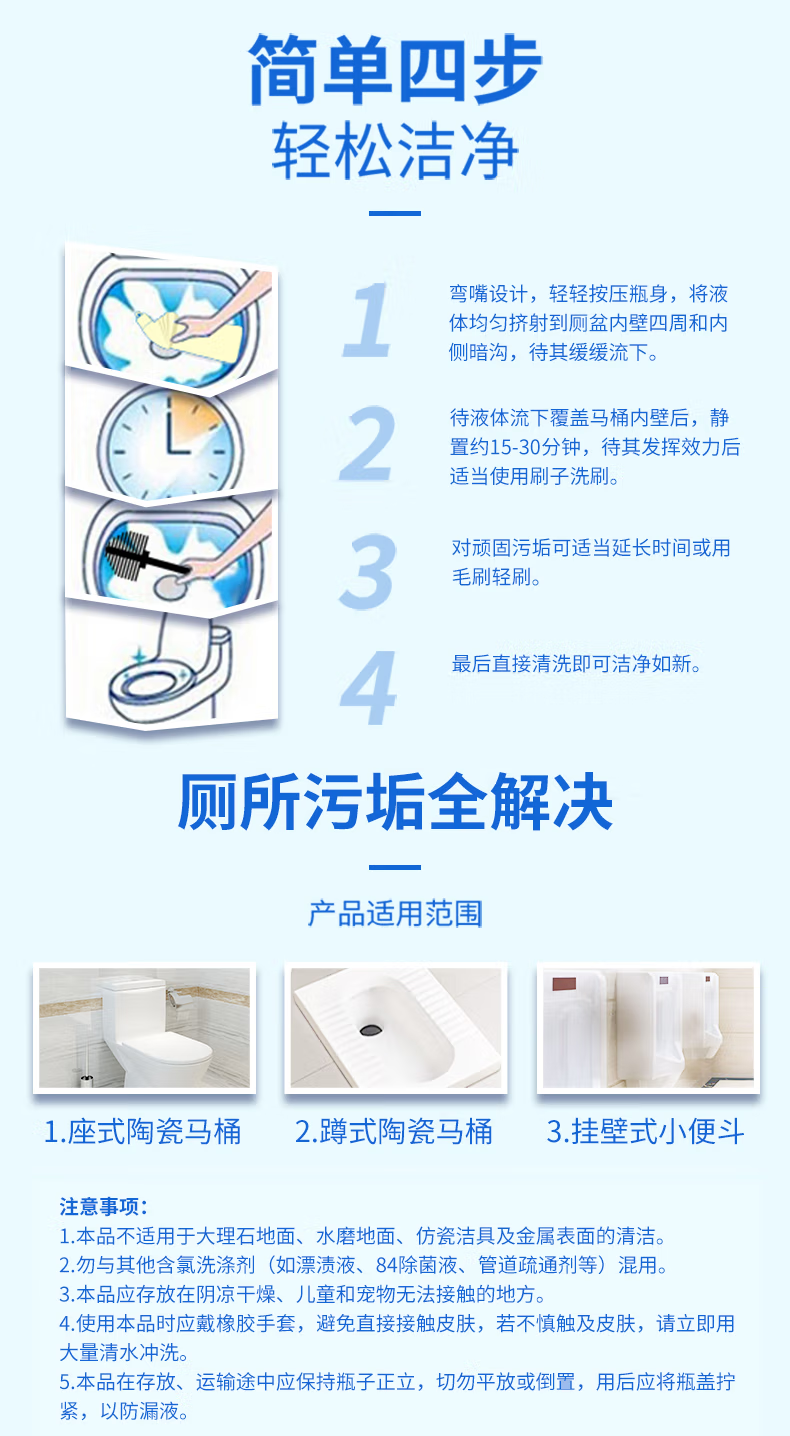 简单四步
轻松洁净

1
弯嘴设计，轻轻按压瓶身，将液体均匀挤射到厕盆内壁四周和内侧暗沟，待其缓缓流下。

2
待液体流下覆盖马桶内壁后，静置约15-30分钟，待其发挥效力后适当使用刷子洗刷。

3
对顽固污垢可适当延长时间或用毛刷轻刷。

4
最后直接清洗即可洁净如新。

厕所污垢全解决

产品适用范围

1.座式陶瓷马桶
2.蹲式陶瓷马桶
3.挂壁式小便斗

注意事项：
1.本品不适用于大理石地面、水磨地面、仿瓷洁具及金属表面的清洁。
2.勿与其他含氯洗涤剂（如漂渍液、84除菌液、管道疏通剂等）混用。
3.本品应存放在阴凉干燥、儿童和宠物无法接触的地方。
4.使用本品时应戴橡胶手套，避免直接接触皮肤，若不慎触及皮肤，请立即用大量清水冲洗。
5.本品在存放、运输途中应保持瓶子正立，切勿平放或倒置，用后应将瓶盖拧紧，以防漏液。