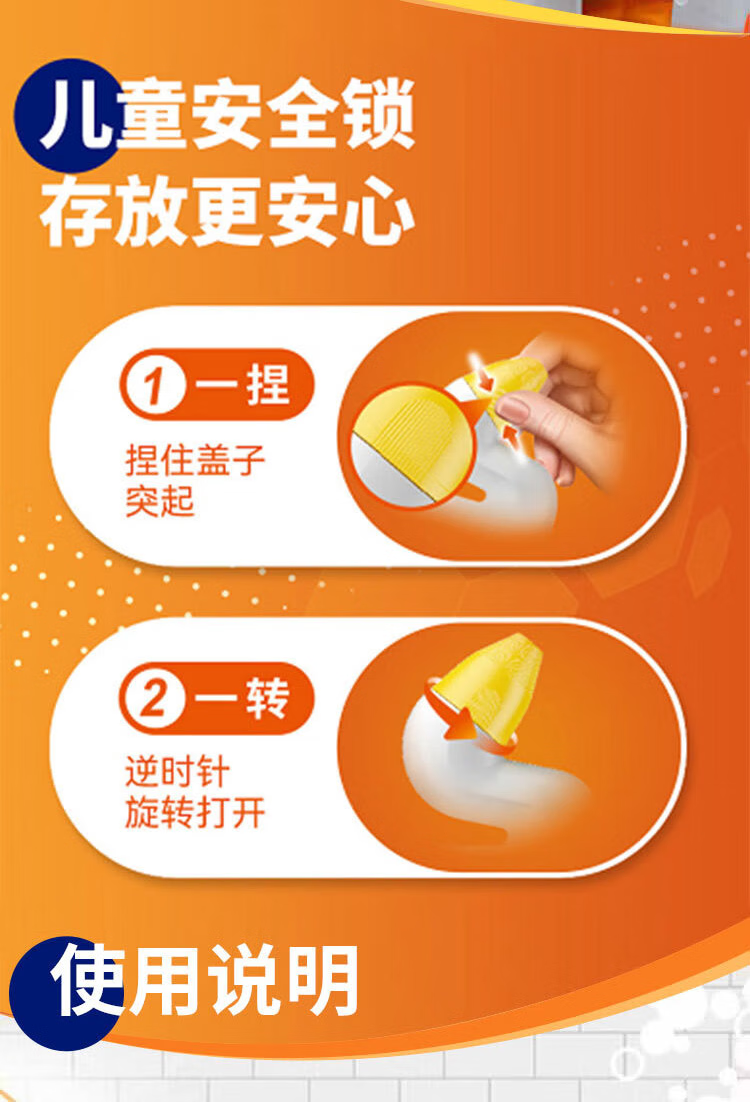 儿童安全锁
存放更安心

1 一捏
捏住盖子突起

2 一转
逆时针旋转打开

使用说明